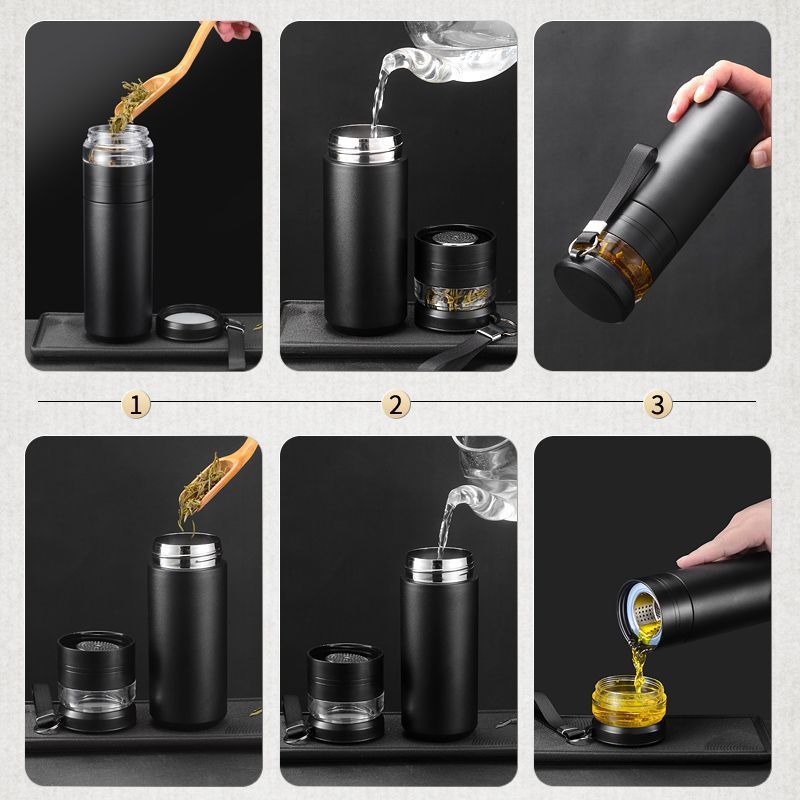 1

2

3