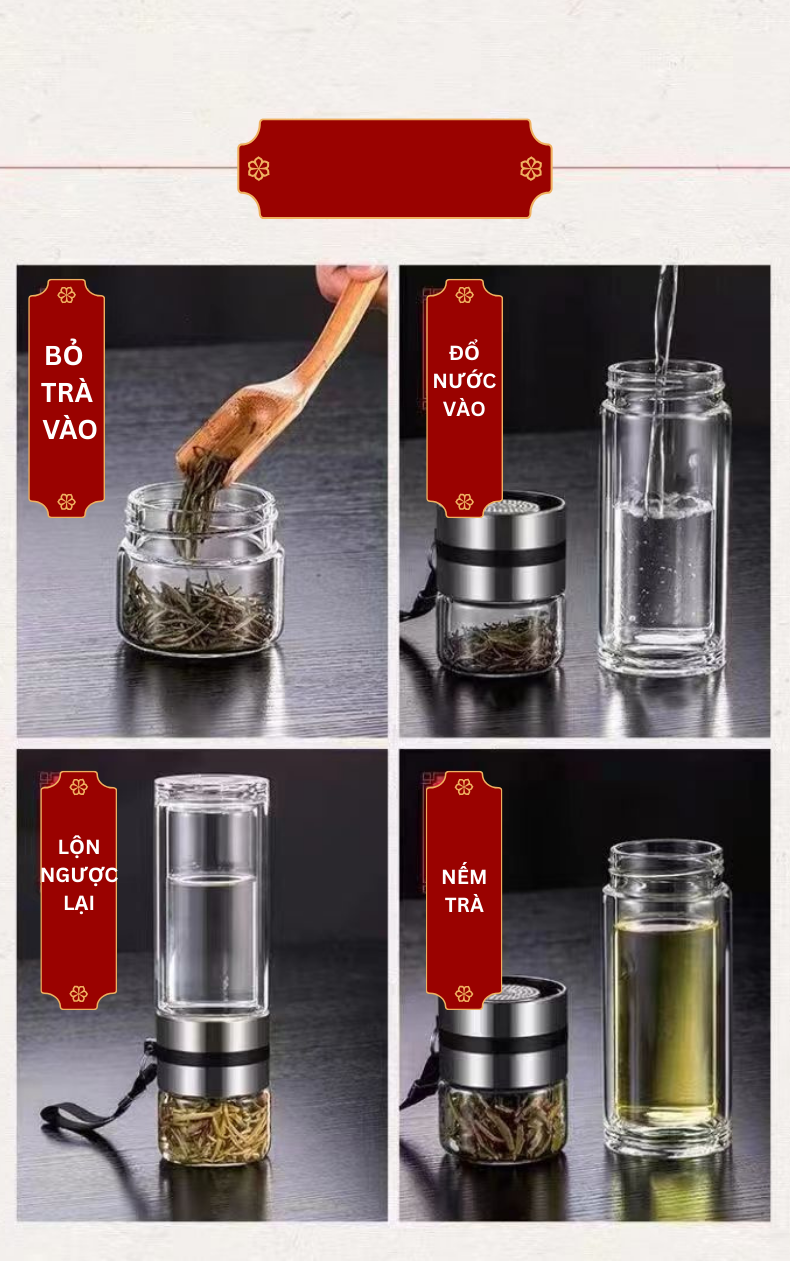 BỎ TRÀ VÀO

ĐỔ NƯỚC VÀO

LỘN NGƯỢC LẠI

NẾM TRÀ