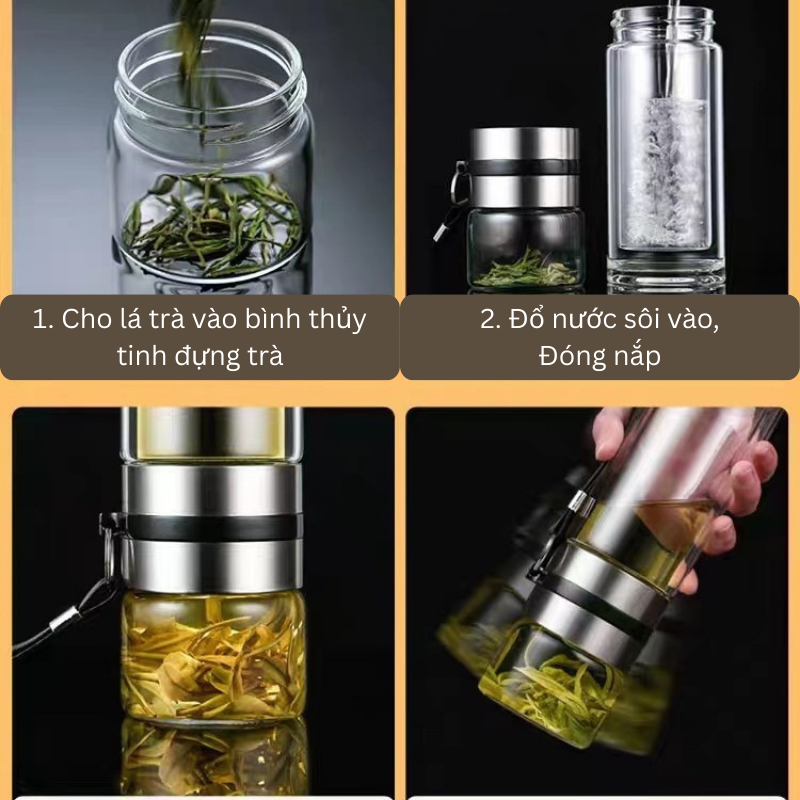 1. Cho lá trà vào bình thủy tinh đựng trà

2. Đổ nước sôi vào, Đóng nắp